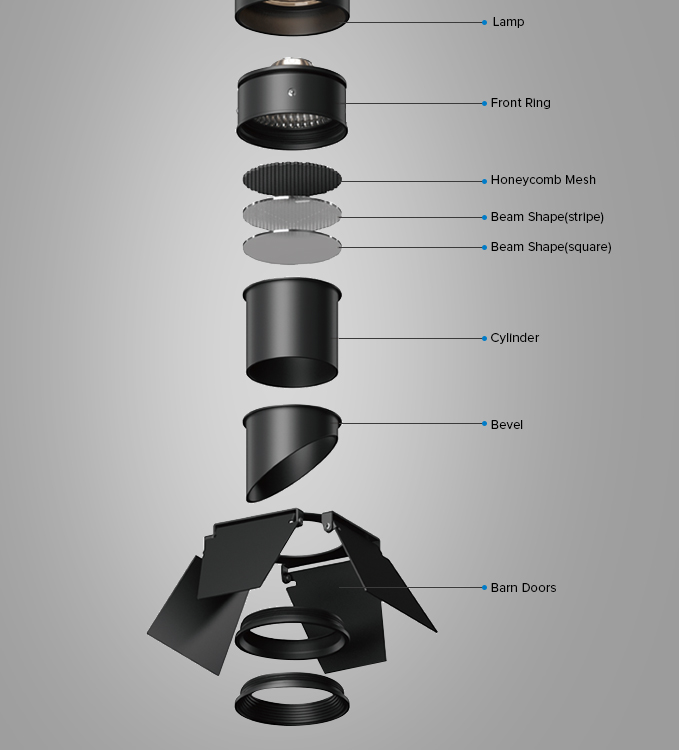 Lamp

Front Ring

Honeycomb Mesh

Beam Shape(stripe)

Beam Shape(square)

Cylinder

Bevel

Barn Doors